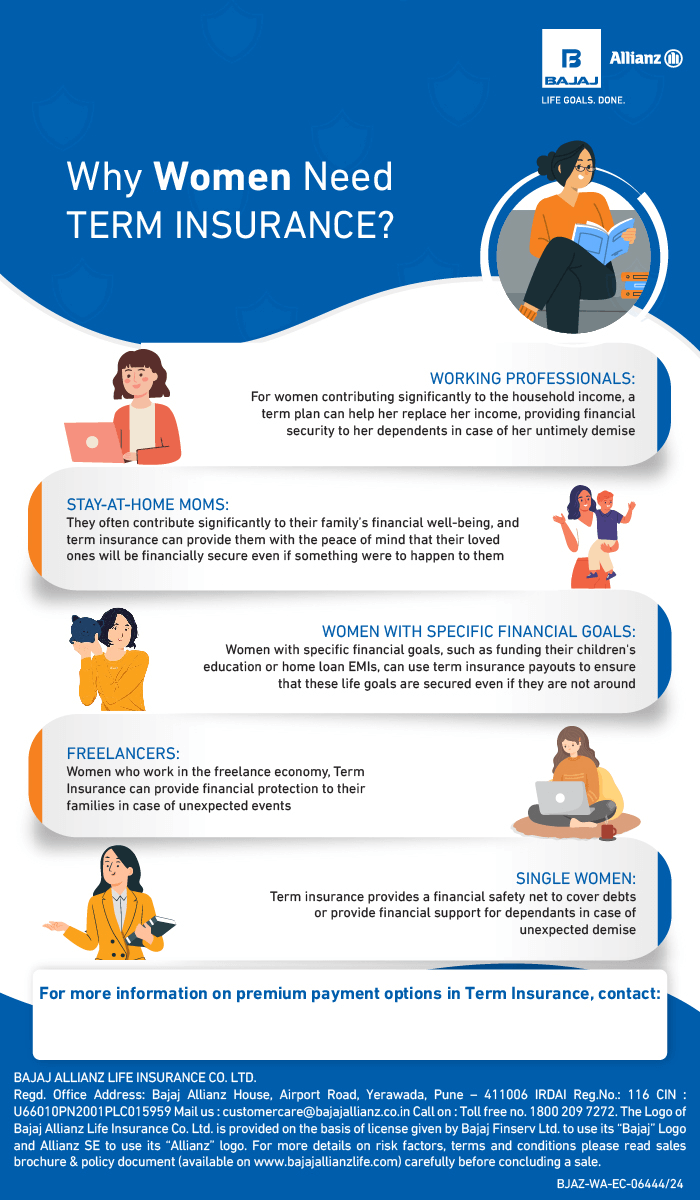 BAJAJ Allianz

LIFE GOALS. DONE.

Why Women Need TERM INSURANCE?

WORKING PROFESSIONALS:
For women contributing significantly to the household income, a term plan can help her replace her income, providing financial security to her dependents in case of her untimely demise

STAY-AT-HOME MOMS:
They often contribute significantly to their family's financial well-being, and term insurance can provide them with the peace of mind that their loved ones will be financially secure even if something were to happen to them

WOMEN WITH SPECIFIC FINANCIAL GOALS:
Women with specific financial goals, such as funding their children's education or home loan EMIs, can use term insurance payouts to ensure that these life goals are secured even if they are not around

FREELANCERS:
Women who work in the freelance economy, Term Insurance can provide financial protection to their families in case of unexpected events

SINGLE WOMEN:
Term insurance provides a financial safety net to cover debts or provide financial support for dependants in case of unexpected demise

For more information on premium payment options in Term Insurance, contact:

BAJAJ ALLIANZ LIFE INSURANCE CO. LTD.
Regd. Office Address: Bajaj Allianz House, Airport Road, Yerawada, Pune – 411006 IRDAI Reg.No.: 116 CIN : U66010PN2001PLC015959 Mail us : customercare@bajajallianz.co.in Call on : Toll free no. 1800 209 7272. The Logo of Bajaj Allianz Life Insurance Co. Ltd. is provided on the basis of license given by Bajaj Finserv Ltd. to use its "Bajaj" Logo and Allianz SE to use its "Allianz" logo. For more details on risk factors, terms and conditions please read sales brochure & policy document (available on www.bajajallianzlife.com) carefully before concluding a sale.

BJAZ-WA-EC-06444/24