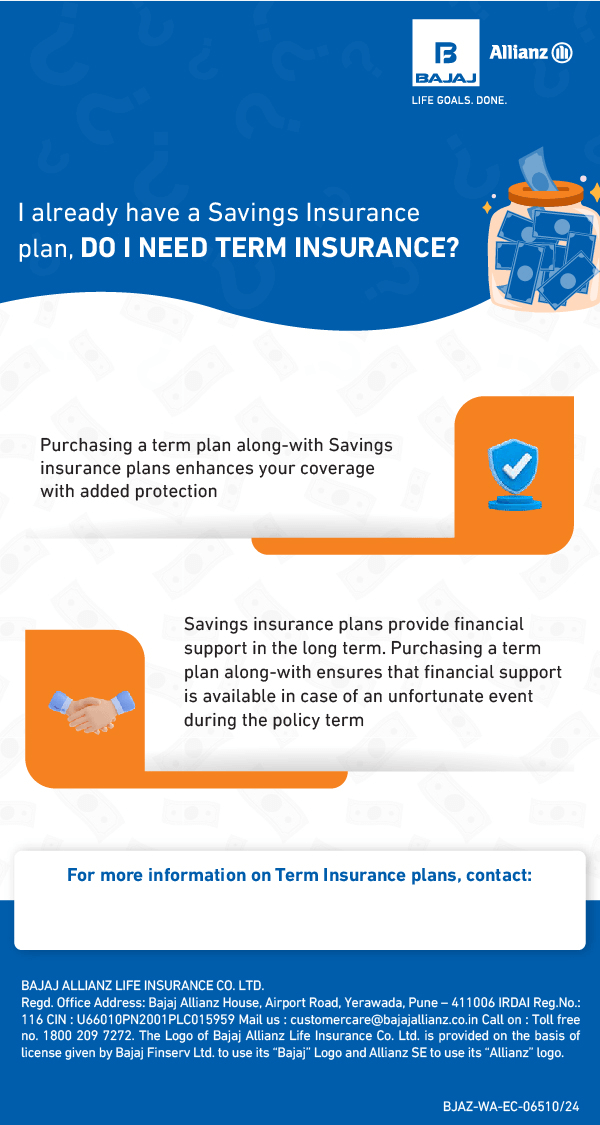 BAJAJ Allianz
LIFE GOALS. DONE.

I already have a Savings Insurance plan, DO I NEED TERM INSURANCE?

Purchasing a term plan along-with Savings insurance plans enhances your coverage with added protection

Savings insurance plans provide financial support in the long term. Purchasing a term plan along-with ensures that financial support is available in case of an unfortunate event during the policy term

For more information on Term Insurance plans, contact:

BAJAJ ALLIANZ LIFE INSURANCE CO. LTD.
Regd. Office Address: Bajaj Allianz House, Airport Road, Yerawada, Pune – 411006 IRDAI Reg.No.: 116 CIN : U66010PN2001PLC015959 Mail us : customercare@bajajallianz.co.in Call on : Toll free no. 1800 209 7272. The Logo of Bajaj Allianz Life Insurance Co. Ltd. is provided on the basis of license given by Bajaj Finserv Ltd. to use its "Bajaj" Logo and Allianz SE to use its "Allianz" logo.

BJAZ-WA-EC-06510/24