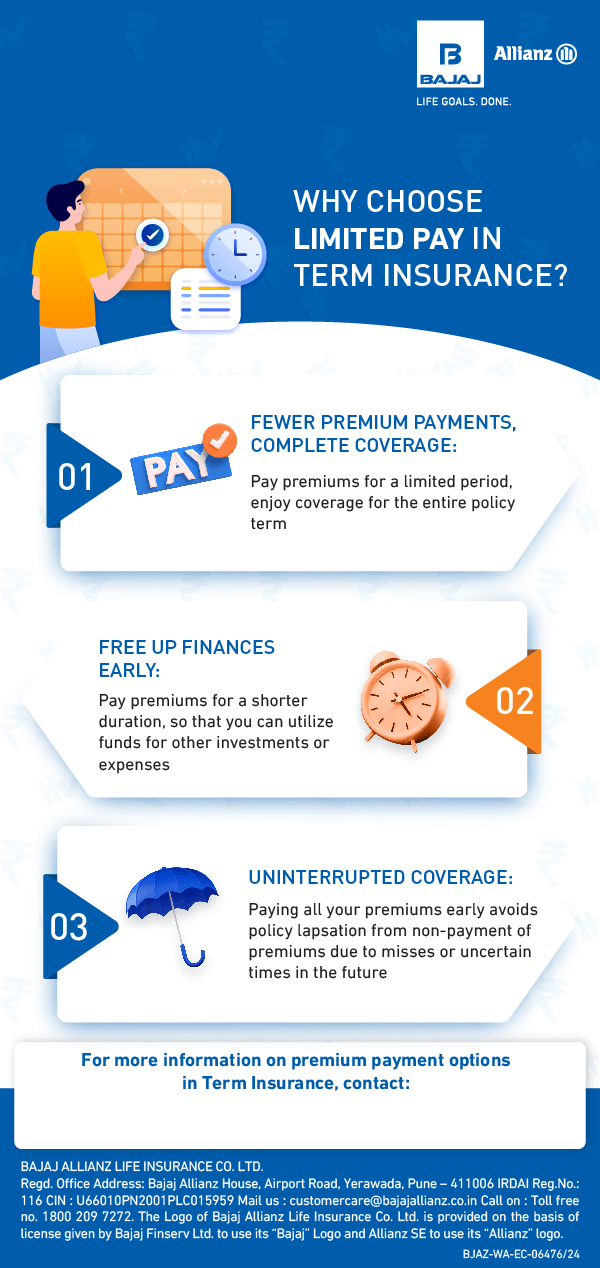 BAJAJ Allianz
LIFE GOALS. DONE.

WHY CHOOSE LIMITED PAY IN TERM INSURANCE?

01
PAY
FEWER PREMIUM PAYMENTS, COMPLETE COVERAGE:
Pay premiums for a limited period, enjoy coverage for the entire policy term

FREE UP FINANCES EARLY:
Pay premiums for a shorter duration, so that you can utilize funds for other investments or expenses
02

03
UNINTERRUPTED COVERAGE:
Paying all your premiums early avoids policy lapsation from non-payment of premiums due to misses or uncertain times in the future

For more information on premium payment options in Term Insurance, contact:

BAJAJ ALLIANZ LIFE INSURANCE CO. LTD.
Regd. Office Address: Bajaj Allianz House, Airport Road, Yerawada, Pune – 411006 IRDAI Reg.No.: 116 CIN : U66010PN2001PLC015959 Mail us : customercare@bajajallianz.co.in Call on : Toll free no. 1800 209 7272. The Logo of Bajaj Allianz Life Insurance Co. Ltd. is provided on the basis of license given by Bajaj Finserv Ltd. to use its "Bajaj" Logo and Allianz SE to use its "Allianz" logo.
BJAZ-WA-EC-06476/24