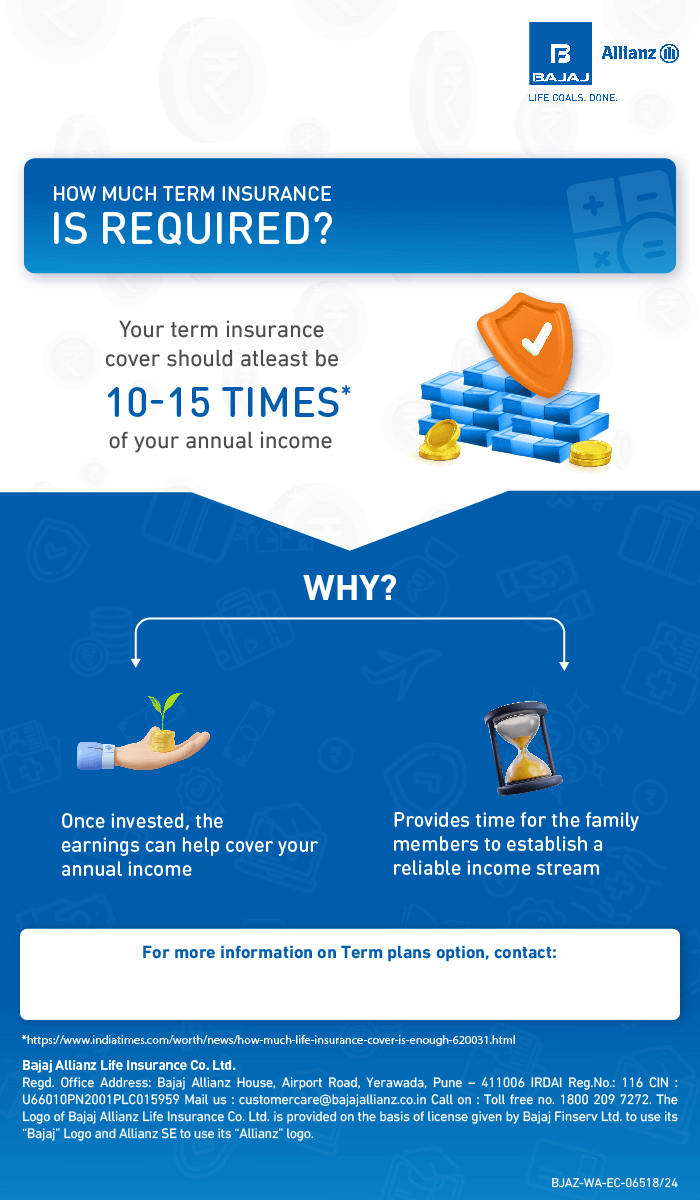 BAJAJ Allianz

LIFE GOALS. DONE.

HOW MUCH TERM INSURANCE
IS REQUIRED?

Your term insurance cover should atleast be
10-15 TIMES*
of your annual income

WHY?

Once invested, the earnings can help cover your annual income

Provides time for the family members to establish a reliable income stream

For more information on Term plans option, contact:

*https://www.indiatimes.com/worth/news/how-much-life-insurance-cover-is-enough-620031.html

Bajaj Allianz Life Insurance Co. Ltd.
Regd. Office Address: Bajaj Allianz House, Airport Road, Yerawada, Pune – 411006 IRDAI Reg.No.: 116 CIN : U66010PN2001PLC015959 Mail us : customercare@bajajallianz.co.in Call on : Toll free no. 1800 209 7272. The Logo of Bajaj Allianz Life Insurance Co. Ltd. is provided on the basis of license given by Bajaj Finserv Ltd. to use its "Bajaj" Logo and Allianz SE to use its "Allianz" logo.

BJAZ-WA-EC-06518/24