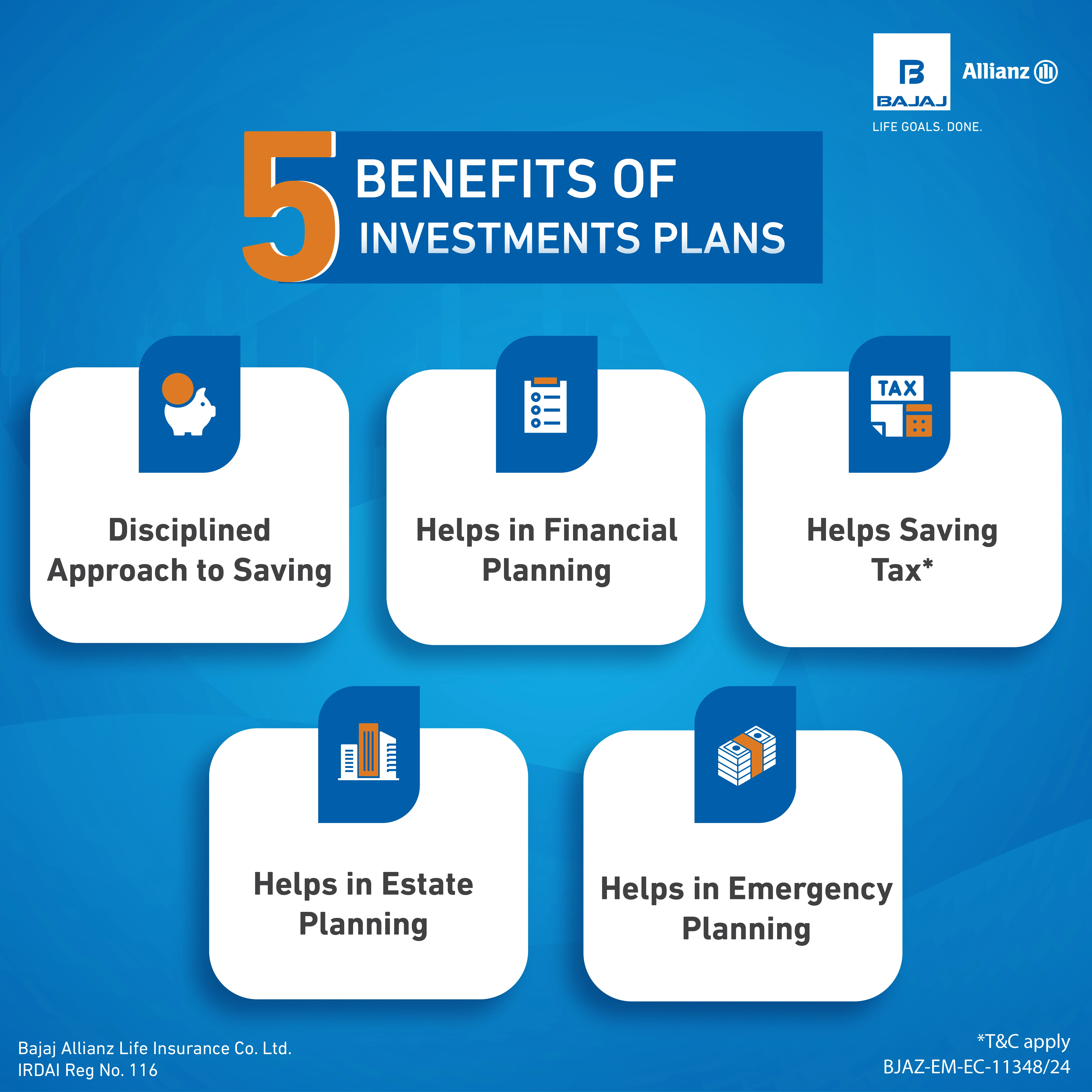 BAJAJ Allianz

LIFE GOALS. DONE.

5 BENEFITS OF INVESTMENTS PLANS

Disciplined Approach to Saving

Helps in Financial Planning

TAX

Helps Saving Tax*

Helps in Estate Planning

Helps in Emergency Planning

Bajaj Allianz Life Insurance Co. Ltd.
IRDAI Reg No. 116

*T&C apply
BJAZ-EM-EC-11348/24